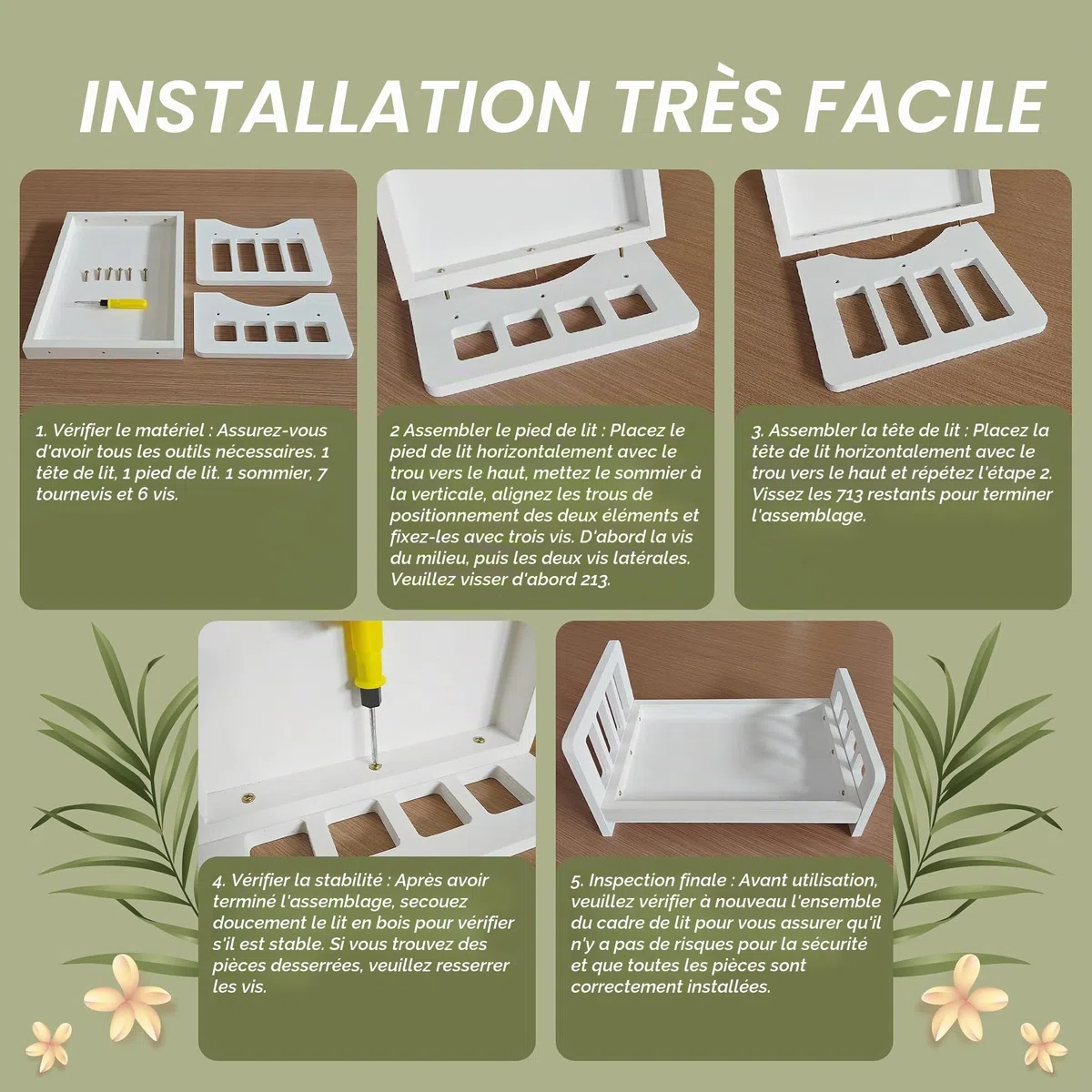 INSTALLATION TRÈS FACILE

1. Vérifier le matériel : Assurez-vous d'avoir tous les outils nécessaires. 1 tête de lit, 1 pied de lit. 1 sommier, 7 tournevis et 6 vis.

2 Assembler le pied de lit : Placez le pied de lit horizontalement avec le trou vers le haut, mettez le sommier à la verticale, alignez les trous de positionnement des deux éléments et fixez-les avec trois vis. D'abord la vis du milieu, puis les deux vis latérales. Veuillez visser d'abord 213.

3. Assembler la tête de lit : Placez la tête de lit horizontalement avec le trou vers le haut et répétez l'étape 2. Vissez les 713 restants pour terminer l'assemblage.

4. Vérifier la stabilité : Après avoir terminé l'assemblage, secouez doucement le lit en bois pour vérifier s'il est stable. Si vous trouvez des pièces desserrées, veuillez resserrer les vis.

5. Inspection finale : Avant utilisation, veuillez vérifier à nouveau l'ensemble du cadre de lit pour vous assurer qu'il n'y a pas de risques pour la sécurité et que toutes les pièces sont correctement installées.